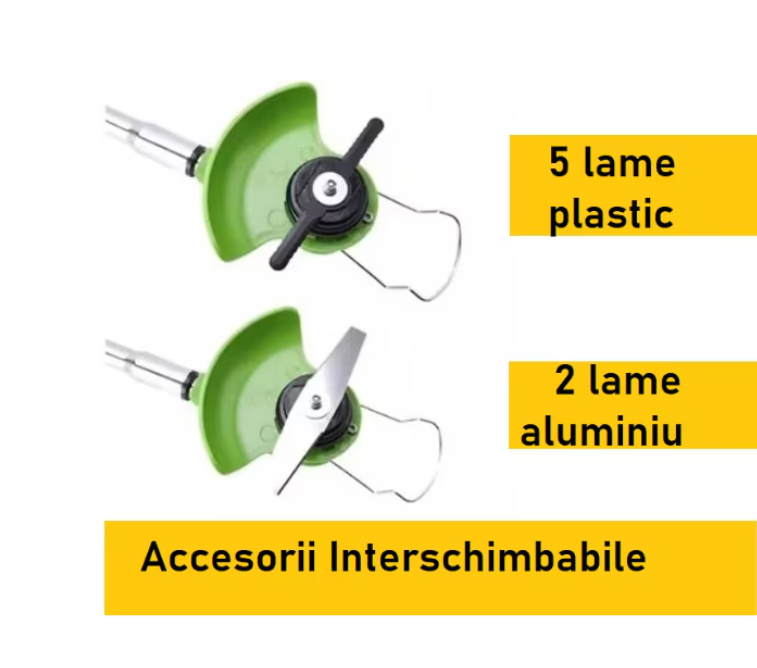 5 lame plastic

2 lame aluminiu

Accesorii Interschimbabile